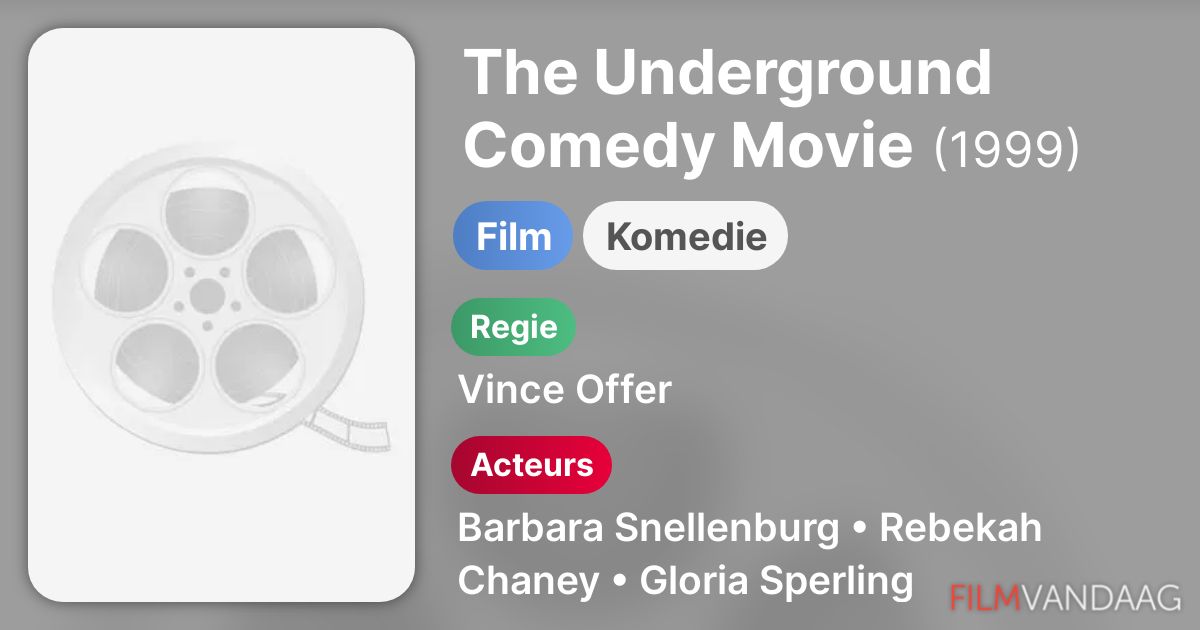 The Underground Comedy Movie (1999)

Film

Komedie

Regie

Vince Offer

Acteurs

Barbara Snellenburg • Rebekah Chaney • Gloria Sperling

FILMVANDAAG